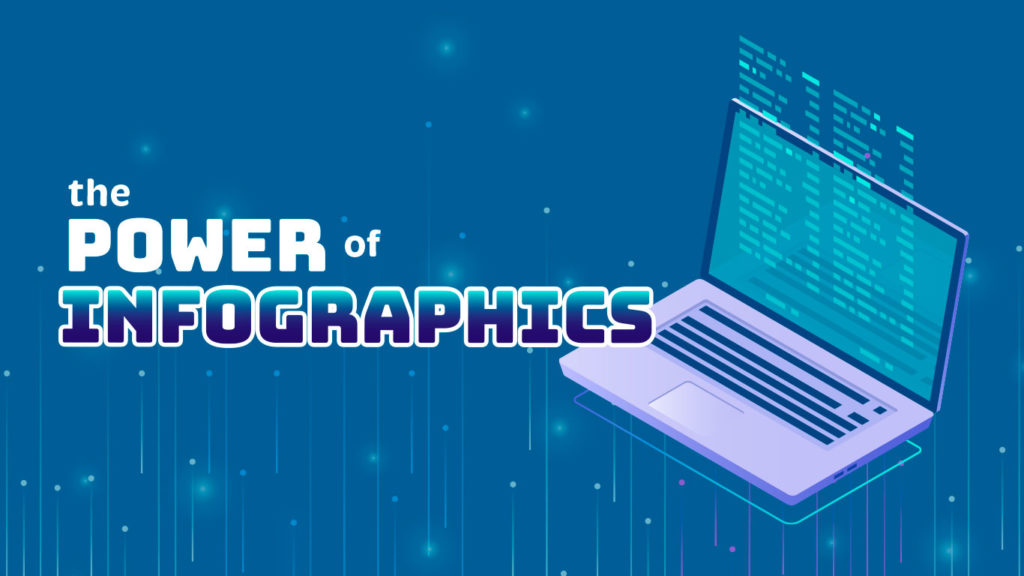 the POWER of INFOGRAPHICS